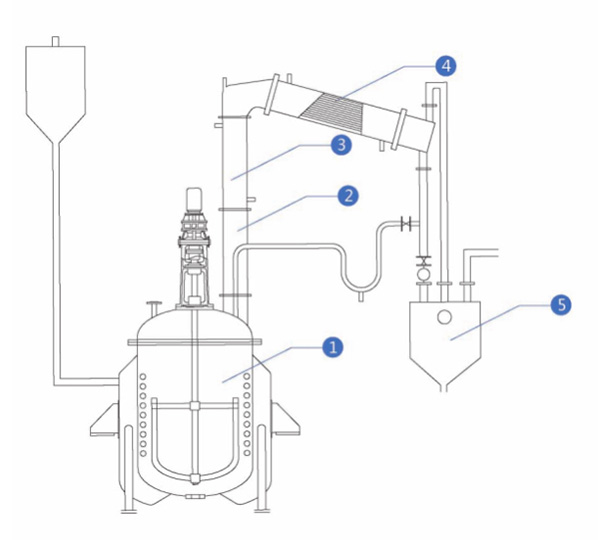 4
3
2
5
1